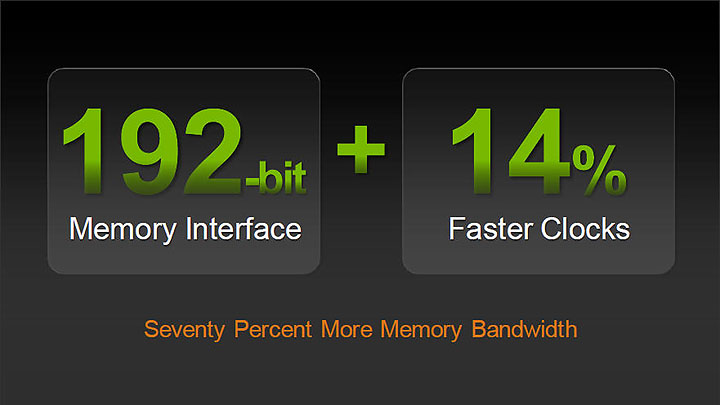 192-bit
Memory Interface

+

14%
Faster Clocks

Seventy Percent More Memory Bandwidth