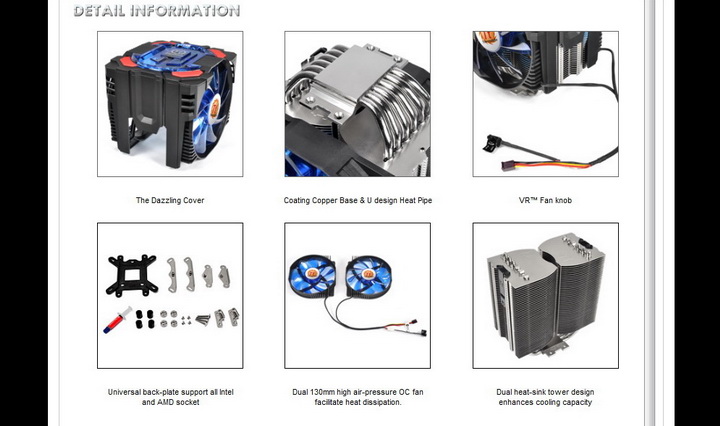 DETAIL INFORMATION

The Dazzling Cover

Coating Copper Base & U design Heat Pipe

VR™ Fan knob

Universal back-plate support all Intel and AMD socket

Dual 130mm high air-pressure OC fan facilitate heat dissipation.

Dual heat-sink tower design enhances cooling capacity