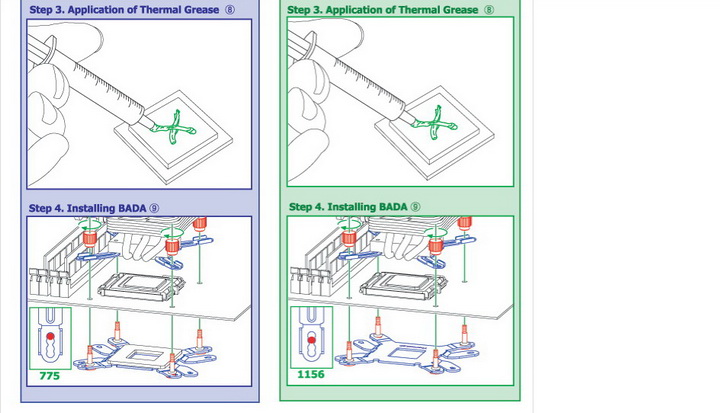 Step 3. Application of Thermal Grease ⑧

Step 4. Installing BADA ⑨

775

Step 3. Application of Thermal Grease ⑧

Step 4. Installing BADA ⑨

1156