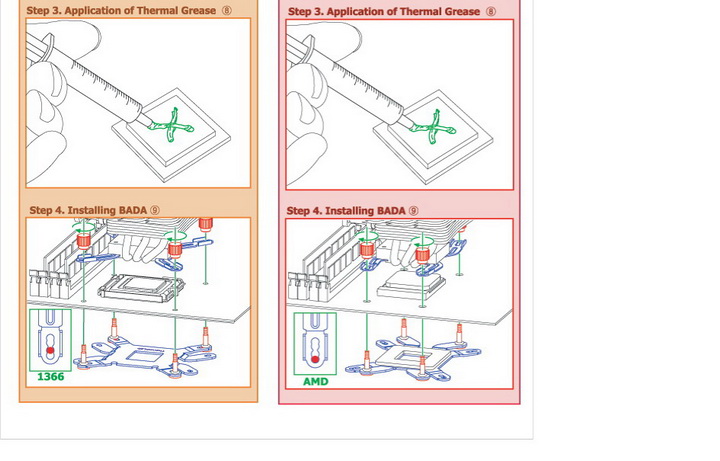 Step 3. Application of Thermal Grease ⑧

Step 4. Installing BADA ⑨

1366

Step 3. Application of Thermal Grease ⑧

Step 4. Installing BADA ⑨

AMD