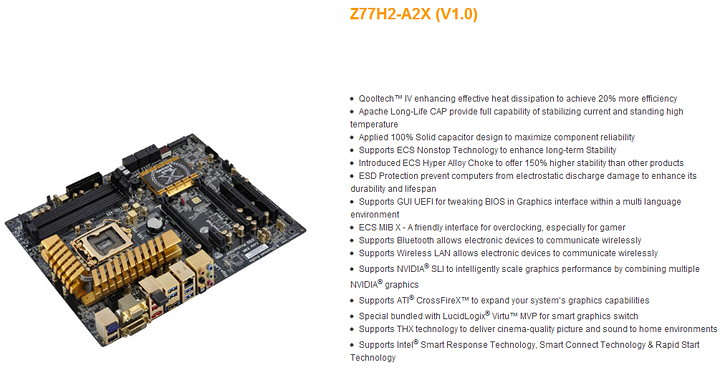 Z77H2-A2X (V1.0)

• Qooltech™ IV enhancing effective heat dissipation to achieve 20% more efficiency
• Apache Long-Life CAP provide full capability of stabilizing current and standing high temperature
• Applied 100% Solid capacitor design to maximize component reliability
• Supports ECS Nonstop Technology to enhance long-term Stability
• Introduced ECS Hyper Alloy Choke to offer 150% higher stability than other products
• ESD Protection prevent computers from electrostatic discharge damage to enhance its durability and lifespan
• Supports GUI UEFI for tweaking BIOS in Graphics interface within a multi language environment
• ECS MIB X - A friendly interface for overclocking, especially for gamer
• Supports Bluetooth allows electronic devices to communicate wirelessly
• Supports Wireless LAN allows electronic devices to communicate wirelessly
• Supports NVIDIA® SLI to intelligently scale graphics performance by combining multiple NVIDIA® graphics
• Supports ATI® CrossFireX™ to expand your system's graphics capabilities
• Special bundled with LucidLogix® Virtu™ MVP for smart graphics switch
• Supports THX technology to deliver cinema-quality picture and sound to home environments
• Supports Intel® Smart Response Technology, Smart Connect Technology & Rapid Start Technology