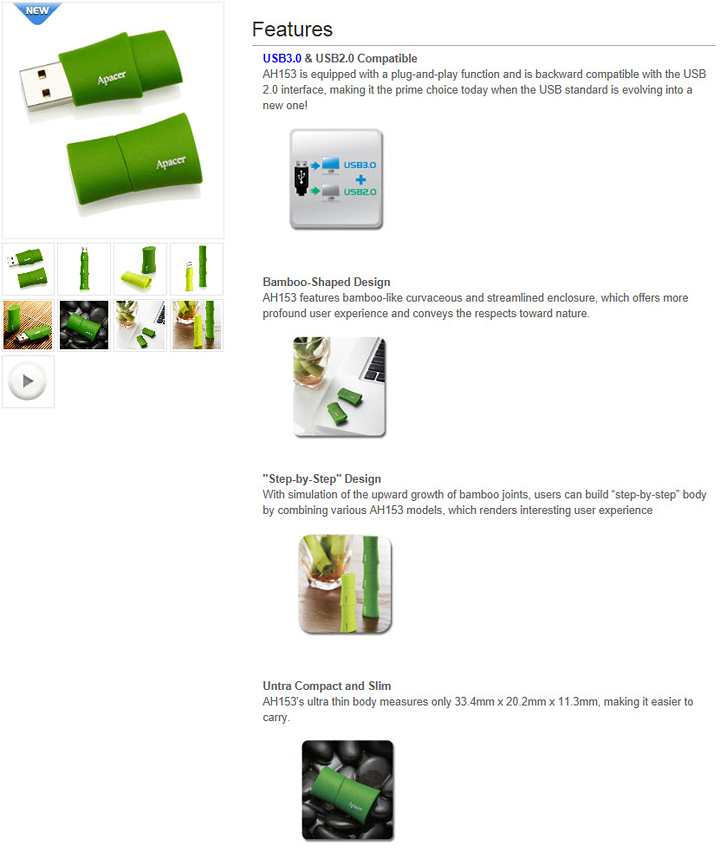 NEW

Apacer

Apacer

Features

USB3.0 & USB2.0 Compatible
AH153 is equipped with a plug-and-play function and is backward compatible with the USB 2.0 interface, making it the prime choice today when the USB standard is evolving into a new one!

USB3.0
+
USB2.0

Bamboo-Shaped Design
AH153 features bamboo-like curvaceous and streamlined enclosure, which offers more profound user experience and conveys the respects toward nature.

"Step-by-Step" Design
With simulation of the upward growth of bamboo joints, users can build "step-by-step" body by combining various AH153 models, which renders interesting user experience

Untra Compact and Slim
AH153's ultra thin body measures only 33.4mm x 20.2mm x 11.3mm, making it easier to carry.

Apacer