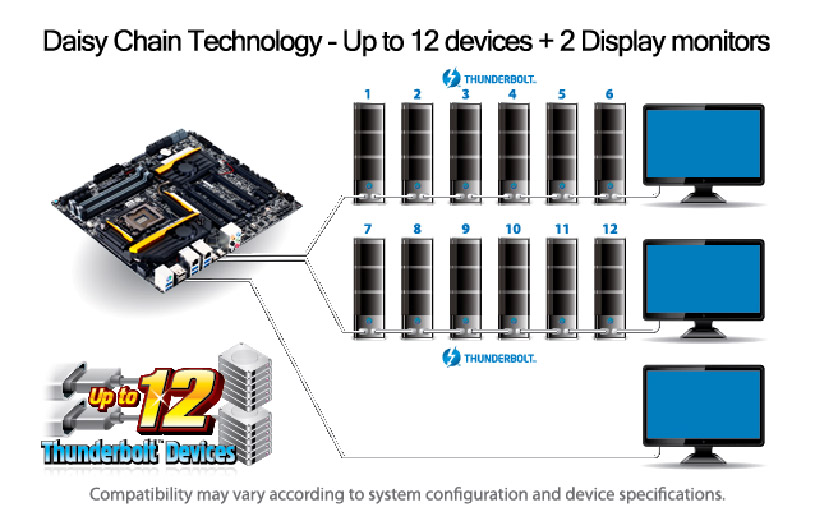 Daisy Chain Technology - Up to 12 devices + 2 Display monitors

THUNDERBOLT™

1 2 3 4 5 6

7 8 9 10 11 12

THUNDERBOLT™

Up to 12

Thunderbolt™ Devices

Compatibility may vary according to system configuration and device specifications.