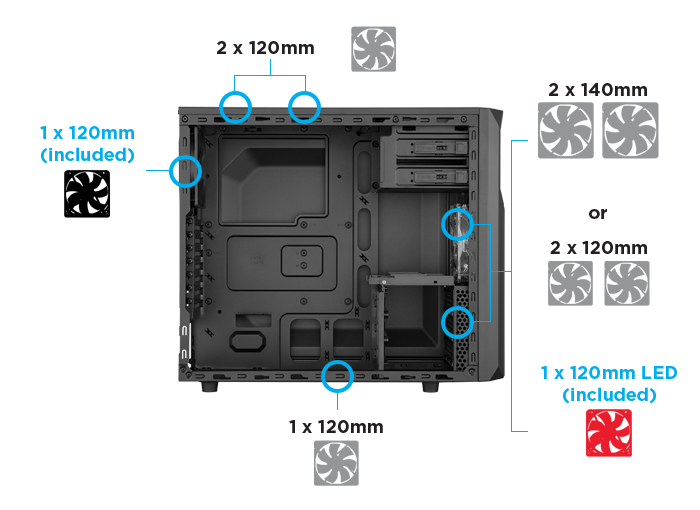 2 x 120mm

1 x 120mm
(included)

2 x 140mm

or

2 x 120mm

1 x 120mm LED
(included)

1 x 120mm