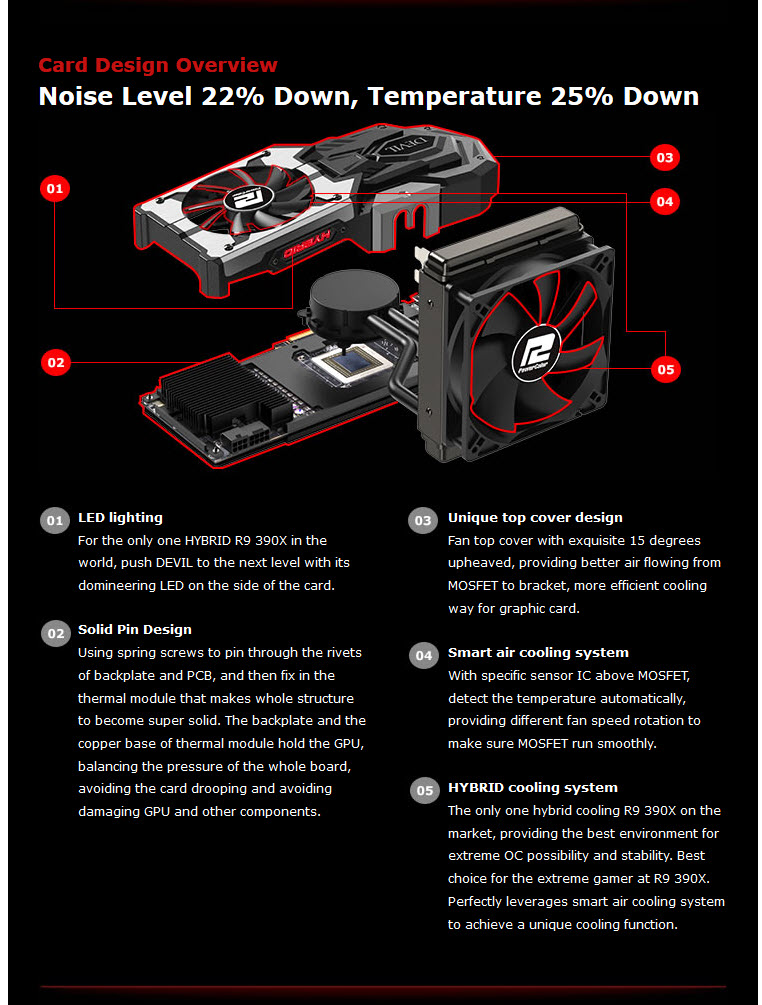 Card Design Overview
Noise Level 22% Down, Temperature 25% Down

01
02
03
04
05

DEVIL
HYBRID
PowerColor

01 LED lighting
For the only one HYBRID R9 390X in the world, push DEVIL to the next level with its domineering LED on the side of the card.

02 Solid Pin Design
Using spring screws to pin through the rivets of backplate and PCB, and then fix in the thermal module that makes whole structure to become super solid. The backplate and the copper base of thermal module hold the GPU, balancing the pressure of the whole board, avoiding the card drooping and avoiding damaging GPU and other components.

03 Unique top cover design
Fan top cover with exquisite 15 degrees upheaved, providing better air flowing from MOSFET to bracket, more efficient cooling way for graphic card.

04 Smart air cooling system
With specific sensor IC above MOSFET, detect the temperature automatically, providing different fan speed rotation to make sure MOSFET run smoothly.

05 HYBRID cooling system
The only one hybrid cooling R9 390X on the market, providing the best environment for extreme OC possibility and stability. Best choice for the extreme gamer at R9 390X. Perfectly leverages smart air cooling system to achieve a unique cooling function.