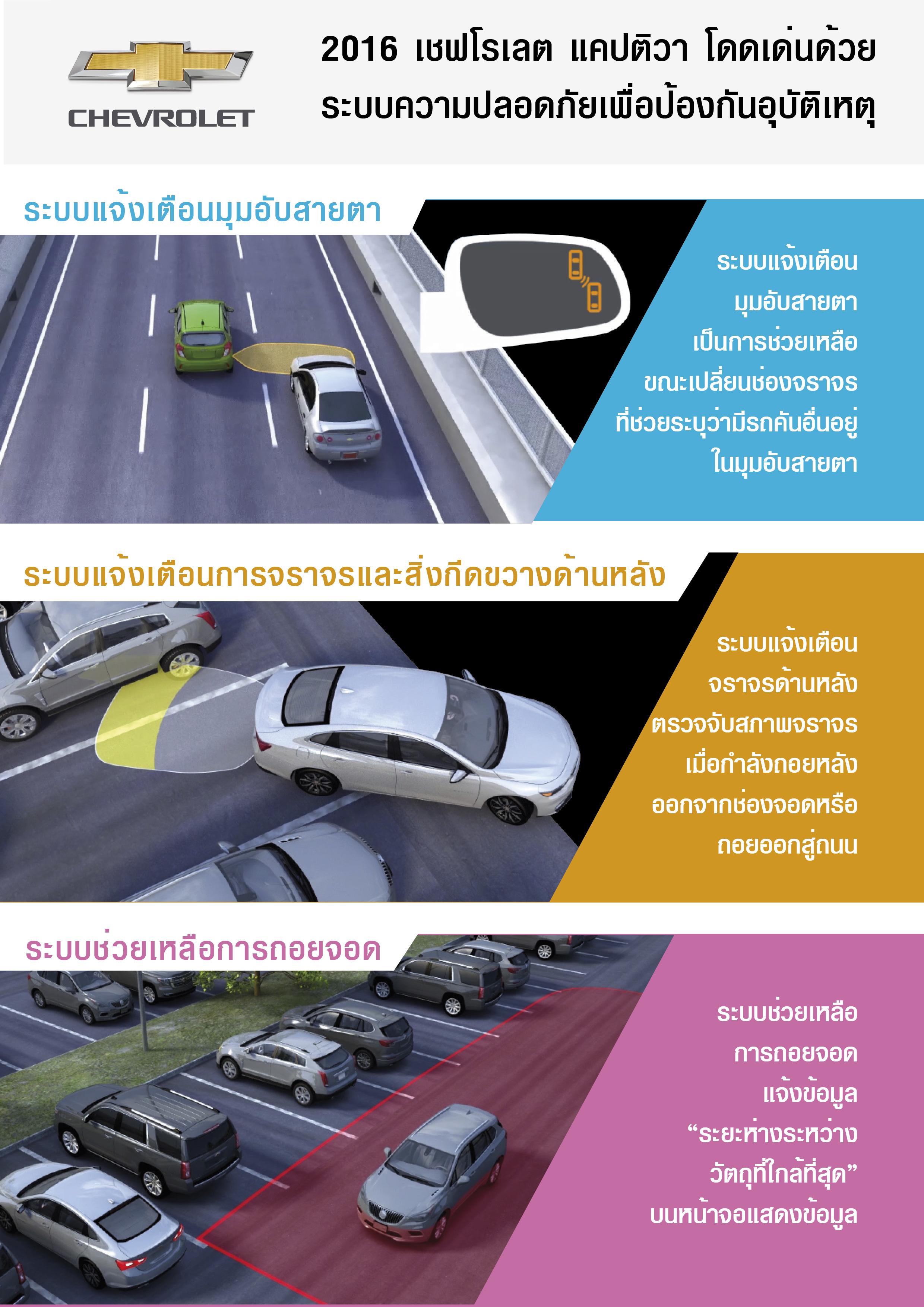 CHEVROLET

2016 เชฟโรเลต แคปติวา โดดเด่นด้วย ระบบความปลอดภัยเพื่อป้องกันอุบัติเหตุ

ระบบแจ้งเตือนมุมอับสายตา

ระบบแจ้งเตือน มุมอับสายตา เป็นการช่วยเหลือ ขณะเปลี่ยนช่องจราจร ที่ช่วยระบุว่ามีรถคันอื่นอยู่ ในมุมอับสายตา

ระบบแจ้งเตือนการจราจรและสิ่งกีดขวางด้านหลัง

ระบบแจ้งเตือน จราจรด้านหลัง ตรวจจับสภาพจราจร เมื่อกำลังถอยหลัง ออกจากช่องจอดหรือ ถอยออกสู่ถนน

ระบบช่วยเหลือการถอยจอด

ระบบช่วยเหลือ การถอยจอด แจ้งข้อมูล “ระยะห่างระหว่าง วัตถุที่ใกล้ที่สุด” บนหน้าจอแสดงข้อมูล