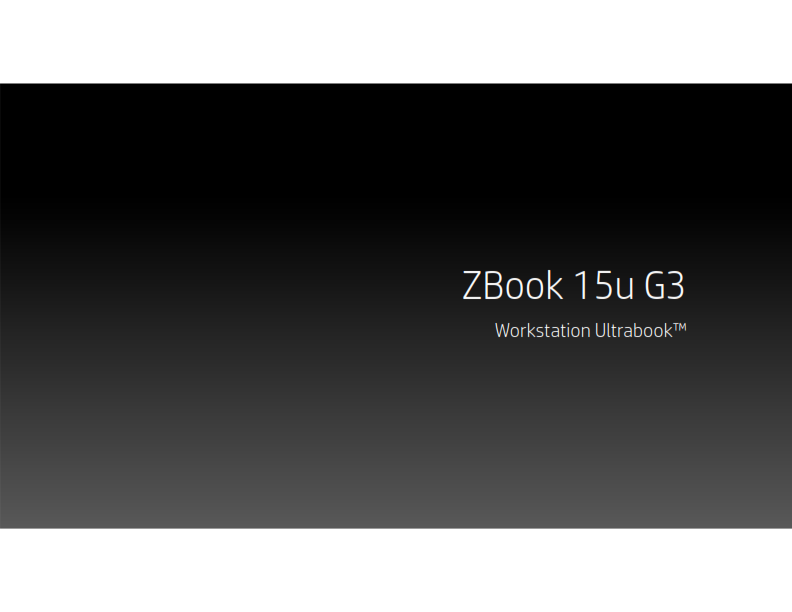 ZBook 15u G3

Workstation Ultrabook™