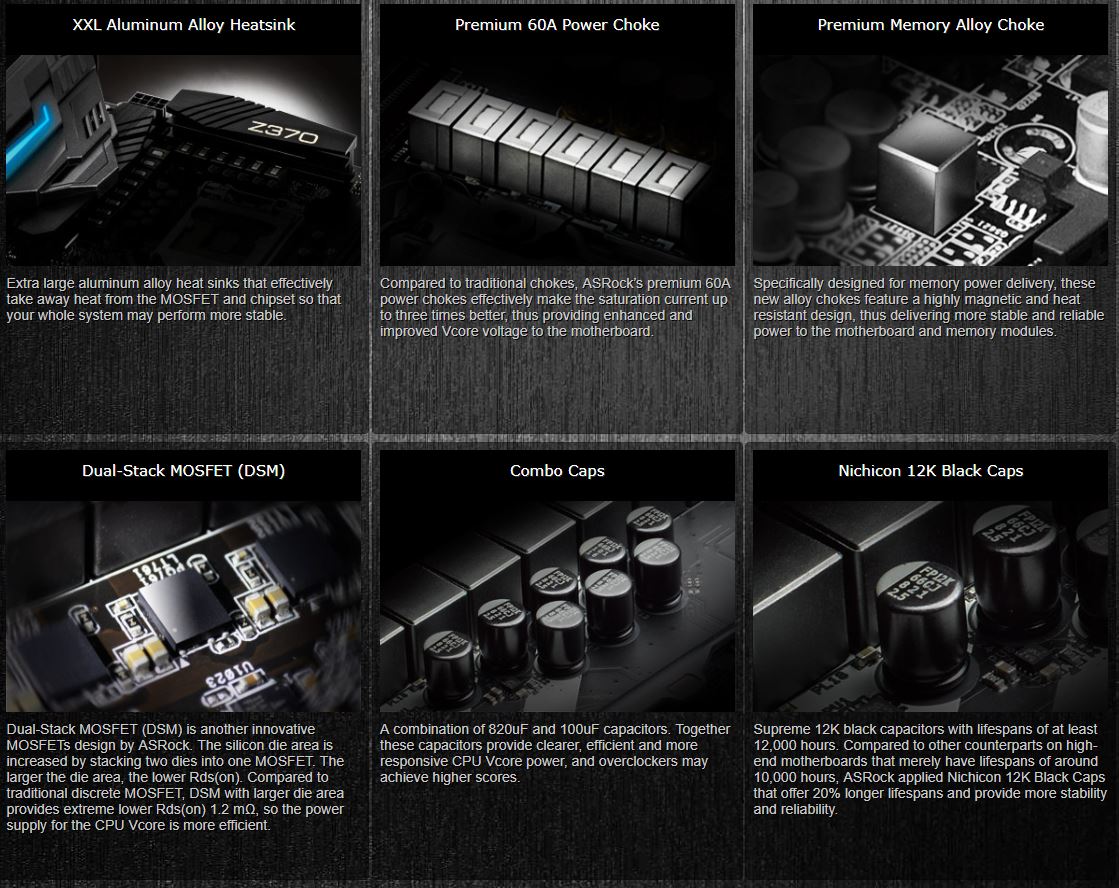 XXL Aluminum Alloy Heatsink

Z370

Extra large aluminum alloy heat sinks that effectively take away heat from the MOSFET and chipset so that your whole system may perform more stable.

Premium 60A Power Choke

Compared to traditional chokes, ASRock's premium 60A power chokes effectively make the saturation current up to three times better, thus providing enhanced and improved Vcore voltage to the motherboard.

Premium Memory Alloy Choke

Specifically designed for memory power delivery, these new alloy chokes feature a highly magnetic and heat resistant design, thus delivering more stable and reliable power to the motherboard and memory modules.

Dual-Stack MOSFET (DSM)

Dual-Stack MOSFET (DSM) is another innovative MOSFETs design by ASRock. The silicon die area is increased by stacking two dies into one MOSFET. The larger the die area, the lower Rds(on). Compared to traditional discrete MOSFET, DSM with larger die area provides extreme lower Rds(on) 1.2 mΩ, so the power supply for the CPU Vcore is more efficient.

Combo Caps

A combination of 820uF and 100uF capacitors. Together these capacitors provide clearer, efficient and more responsive CPU Vcore power, and overclockers may achieve higher scores.

Nichicon 12K Black Caps

Supreme 12K black capacitors with lifespans of at least 12,000 hours. Compared to other counterparts on high-end motherboards that merely have lifespans of around 10,000 hours, ASRock applied Nichicon 12K Black Caps that offer 20% longer lifespans and provide more stability and reliability.