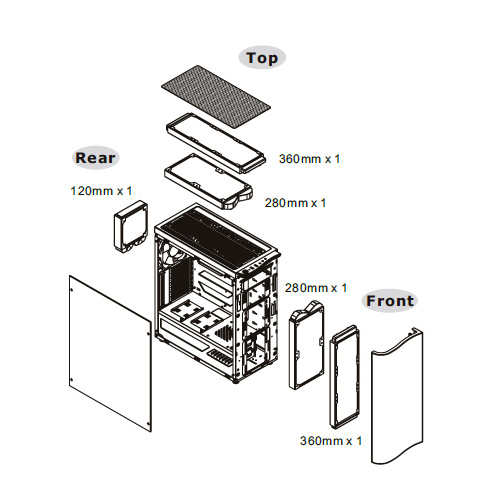 Top

360mm x 1

Rear

120mm x 1

280mm x 1

280mm x 1

Front

360mm x 1