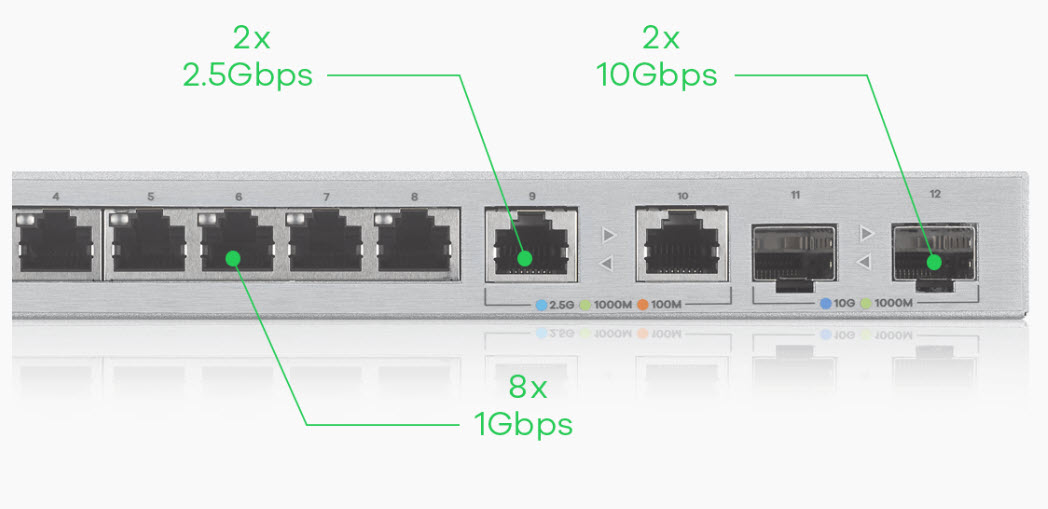 2x
2.5Gbps

2x
10Gbps

4 5 6 7 8 9 10 11 12

2.5G 1000M 100M

10G 1000M

8x
1Gbps