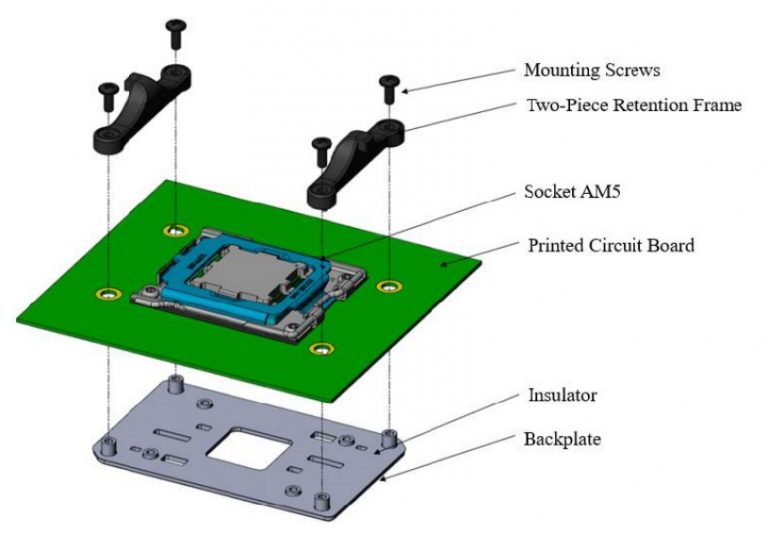 Mounting Screws
Two-Piece Retention Frame
Socket AM5
Printed Circuit Board
Insulator
Backplate