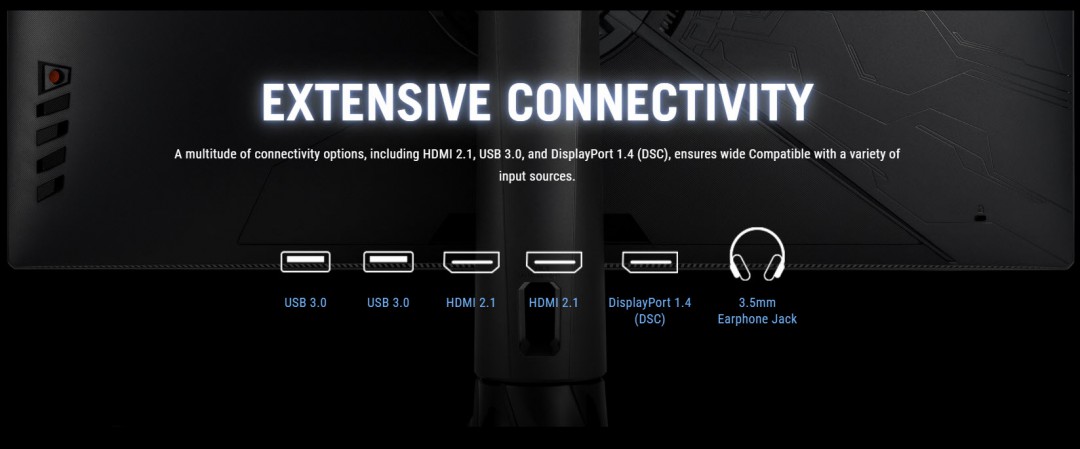 EXTENSIVE CONNECTIVITY

A multitude of connectivity options, including HDMI 2.1, USB 3.0, and DisplayPort 1.4 (DSC), ensures wide Compatible with a variety of input sources.

USB 3.0

USB 3.0

HDMI 2.1

HDMI 2.1

DisplayPort 1.4 (DSC)

3.5mm Earphone Jack