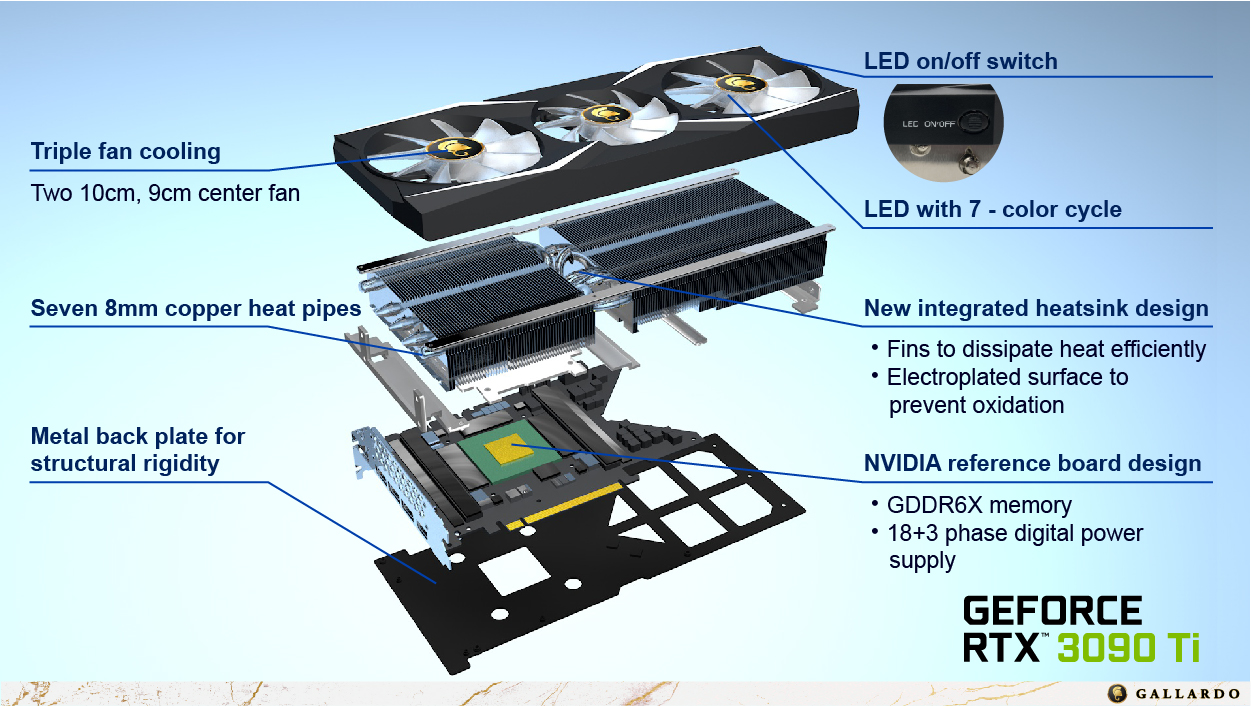 Triple fan cooling

Two 10cm, 9cm center fan

Seven 8mm copper heat pipes

Metal back plate for structural rigidity

LED on/off switch

LED ON/OFF

LED with 7 - color cycle

New integrated heatsink design

• Fins to dissipate heat efficiently
• Electroplated surface to prevent oxidation

NVIDIA reference board design

• GDDR6X memory
• 18+3 phase digital power supply

GEFORCE RTX™ 3090 Ti

GALLARDO