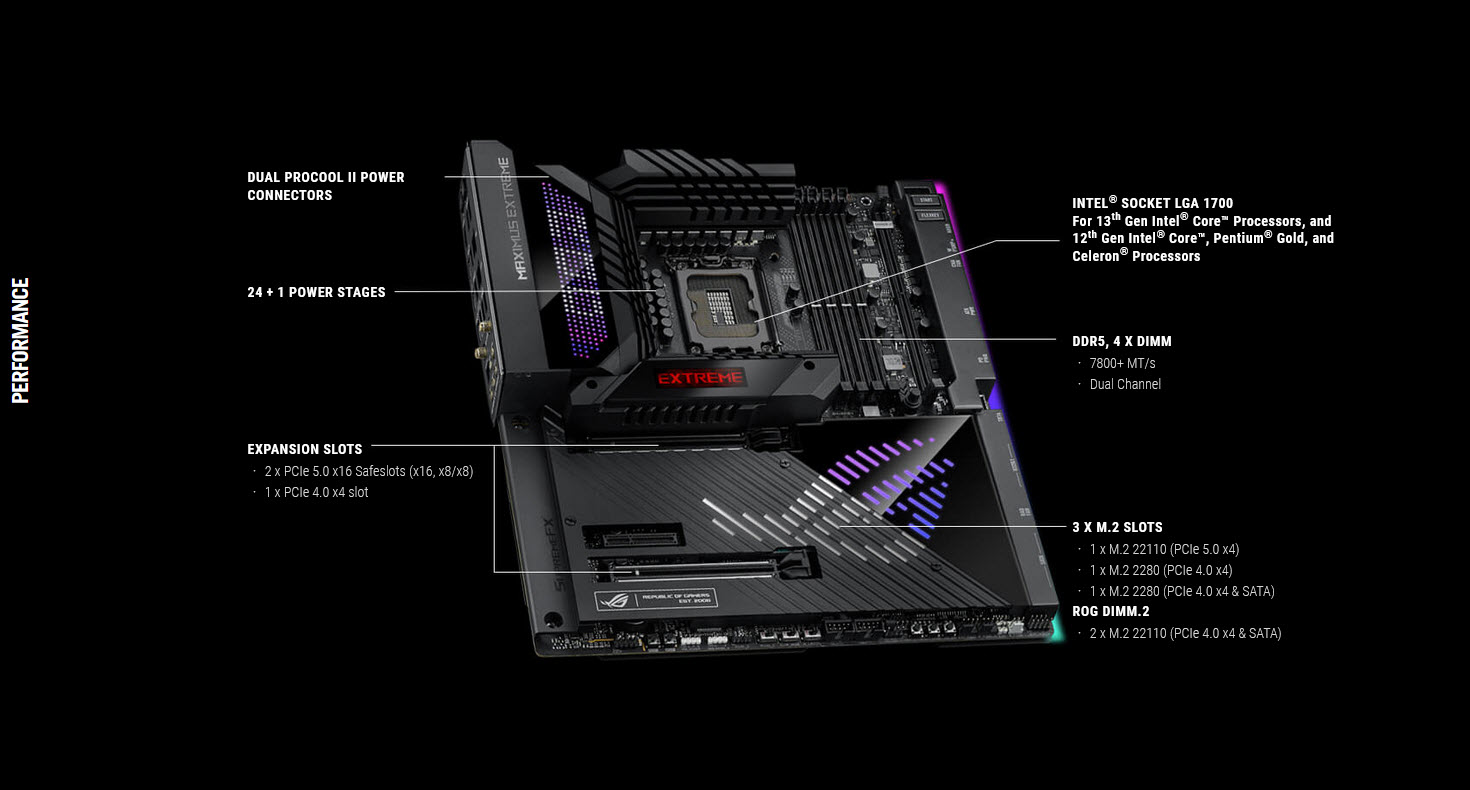 PERFORMANCE

DUAL PROCOOL II POWER CONNECTORS

24 + 1 POWER STAGES

EXPANSION SLOTS
· 2 x PCIe 5.0 x16 Safeslots (x16, x8/x8)
· 1 x PCIe 4.0 x4 slot

MAXIMUS EXTREME

EXTREME

REPUBLIC OF GAMERS EST. 2006

INTEL® SOCKET LGA 1700
For 13th Gen Intel® Core™ Processors, and 12th Gen Intel® Core™, Pentium® Gold, and Celeron® Processors

DDR5, 4 X DIMM
· 7800+ MT/s
· Dual Channel

3 X M.2 SLOTS
· 1 x M.2 22110 (PCIe 5.0 x4)
· 1 x M.2 2280 (PCIe 4.0 x4)
· 1 x M.2 2280 (PCIe 4.0 x4 & SATA)
ROG DIMM.2
· 2 x M.2 22110 (PCIe 4.0 x4 & SATA)