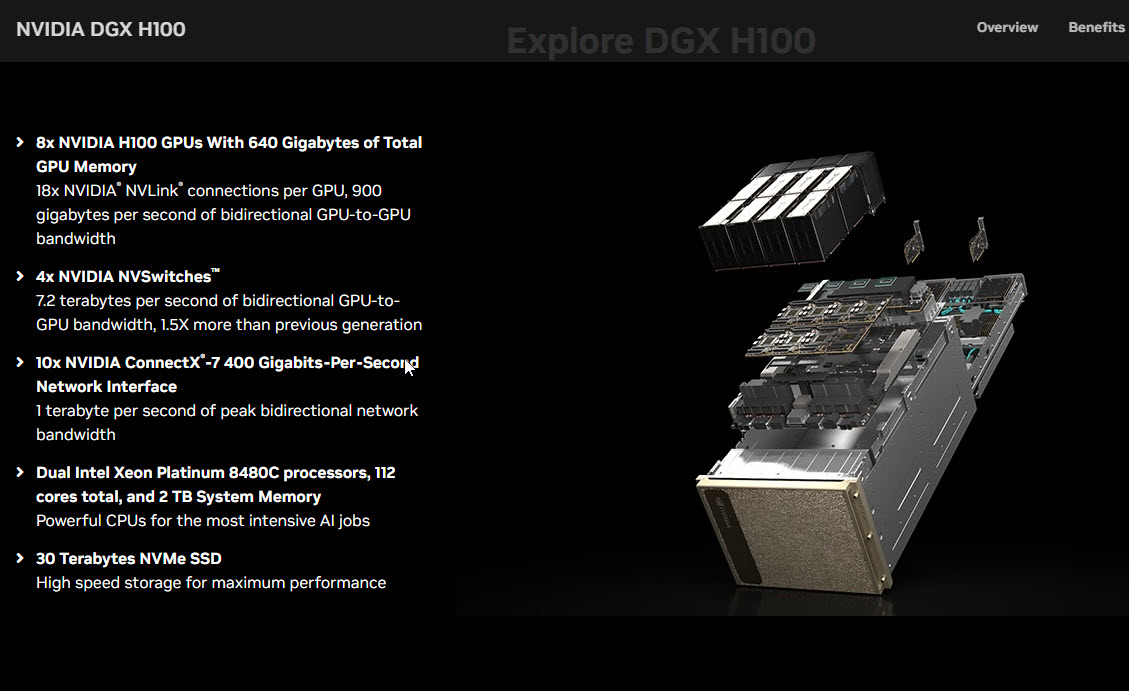 NVIDIA DGX H100

Explore DGX H100

Overview Benefits

8x NVIDIA H100 GPUs With 640 Gigabytes of Total GPU Memory
18x NVIDIA® NVLink® connections per GPU, 900 gigabytes per second of bidirectional GPU-to-GPU bandwidth

4x NVIDIA NVSwitches™
7.2 terabytes per second of bidirectional GPU-to-GPU bandwidth, 1.5X more than previous generation

10x NVIDIA ConnectX®-7 400 Gigabits-Per-Second Network Interface
1 terabyte per second of peak bidirectional network bandwidth

Dual Intel Xeon Platinum 8480C processors, 112 cores total, and 2 TB System Memory
Powerful CPUs for the most intensive AI jobs

30 Terabytes NVMe SSD
High speed storage for maximum performance