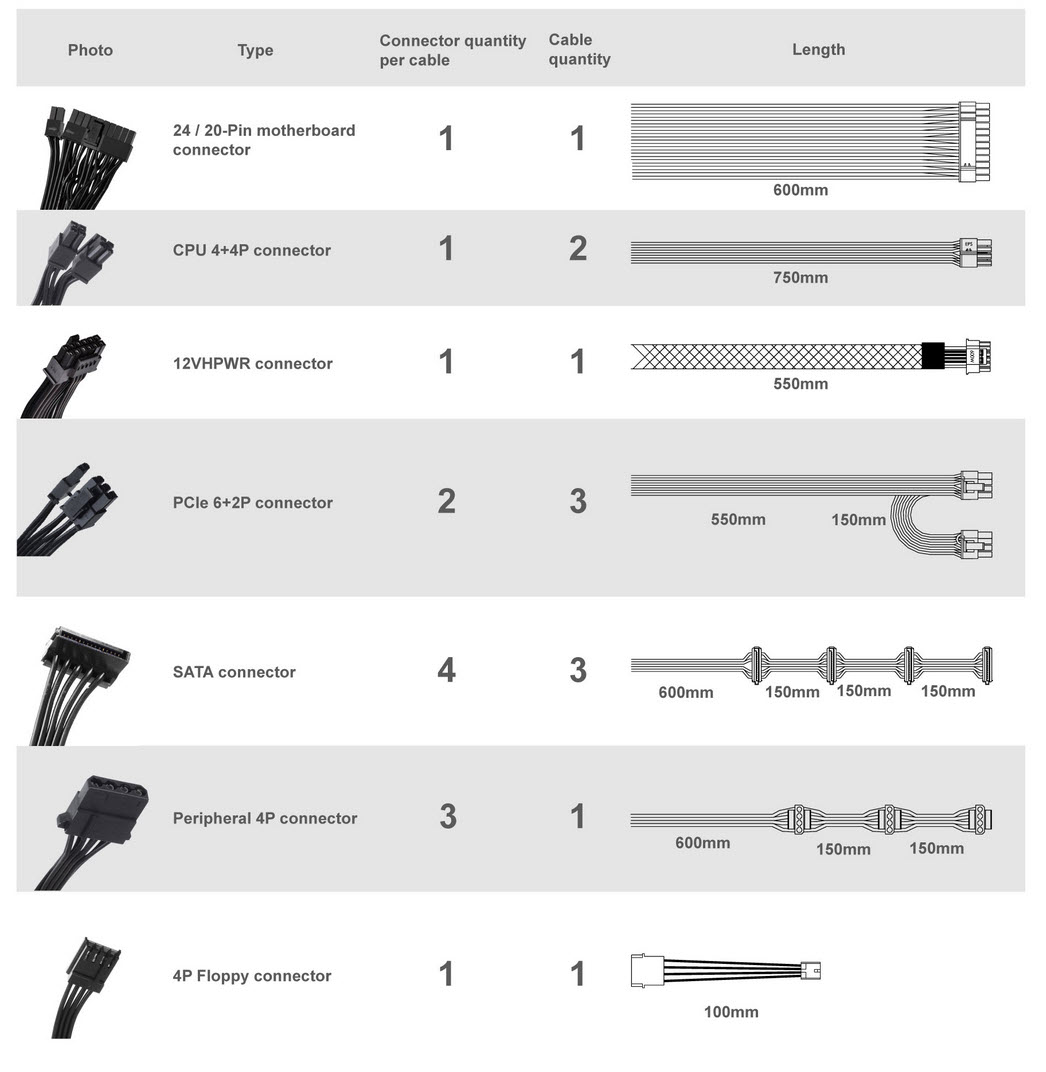 | Photo | Type | Connector quantity per cable | Cable quantity | Length |
|---|---|---|---|---|
| | 24 / 20-Pin motherboard connector | 1 | 1 | 600mm |
| | CPU 4+4P connector | 1 | 2 | 750mm |
| | 12VHPWR connector | 1 | 1 | 550mm |
| | PCIe 6+2P connector | 2 | 3 | 550mm 150mm |
| | SATA connector | 4 | 3 | 600mm 150mm 150mm 150mm |
| | Peripheral 4P connector | 3 | 1 | 600mm 150mm 150mm |
| | 4P Floppy connector | 1 | 1 | 100mm |