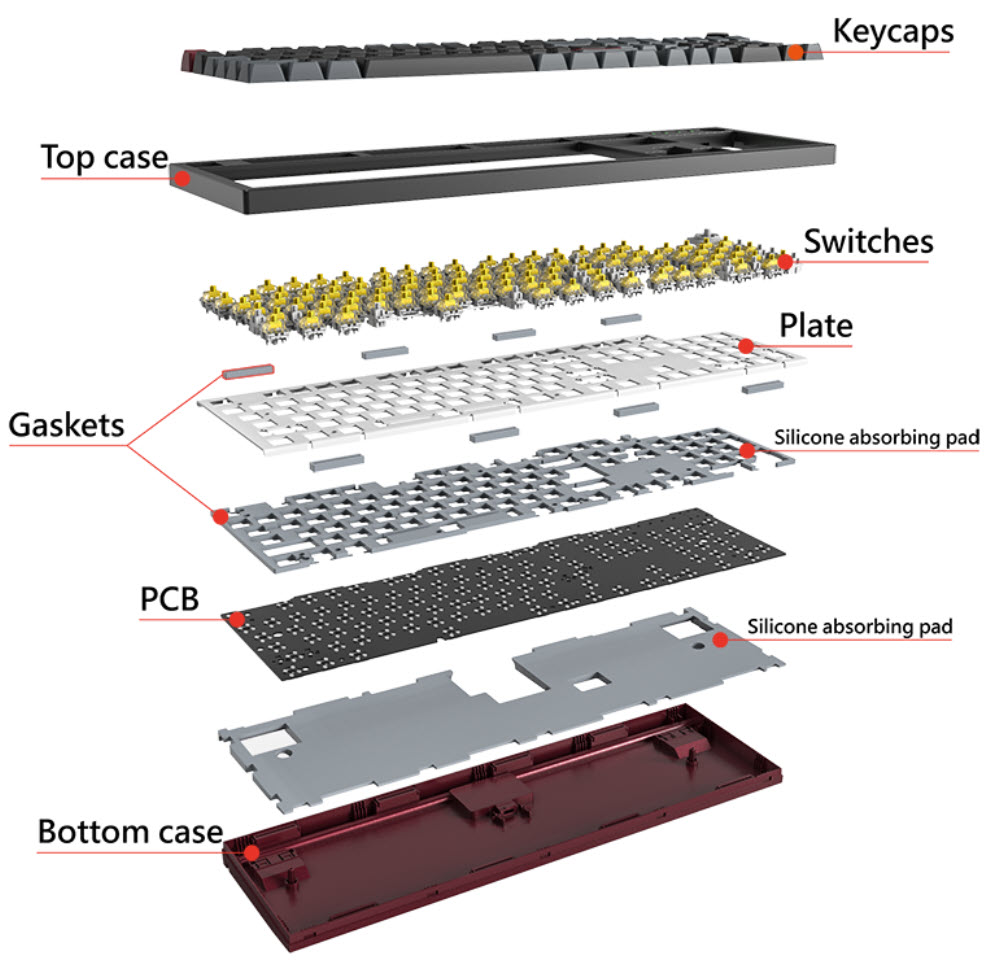 Keycaps

Top case

Switches

Plate

Gaskets

Silicone absorbing pad

PCB

Silicone absorbing pad

Bottom case