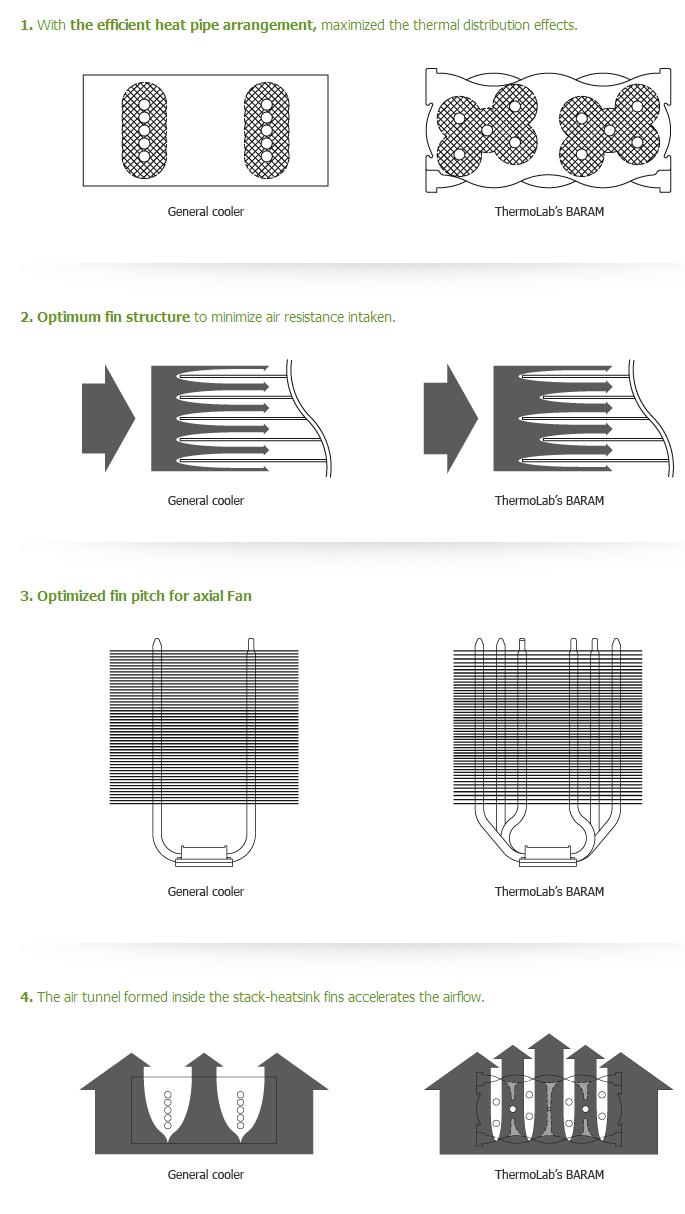 1. With the efficient heat pipe arrangement, maximized the thermal distribution effects.

General cooler

ThermoLab's BARAM

2. Optimum fin structure to minimize air resistance intaken.

General cooler

ThermoLab's BARAM

3. Optimized fin pitch for axial Fan

General cooler

ThermoLab's BARAM

4. The air tunnel formed inside the stack-heatsink fins accelerates the airflow.

General cooler

ThermoLab's BARAM