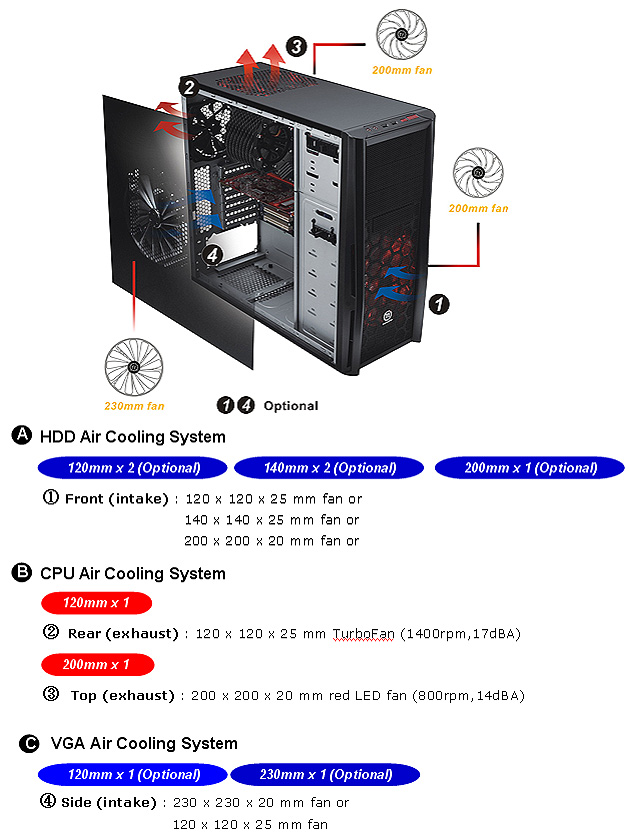 3
200mm fan
2
200mm fan
4
1
230mm fan
1 4 Optional

A HDD Air Cooling System

120mm x 2 (Optional)
140mm x 2 (Optional)
200mm x 1 (Optional)

① Front (intake) : 120 x 120 x 25 mm fan or
140 x 140 x 25 mm fan or
200 x 200 x 20 mm fan or

B CPU Air Cooling System

120mm x 1

② Rear (exhaust) : 120 x 120 x 25 mm TurboFan (1400rpm,17dBA)

200mm x 1

③ Top (exhaust) : 200 x 200 x 20 mm red LED fan (800rpm,14dBA)

C VGA Air Cooling System

120mm x 1 (Optional)
230mm x 1 (Optional)

④ Side (intake) : 230 x 230 x 20 mm fan or
120 x 120 x 25 mm fan