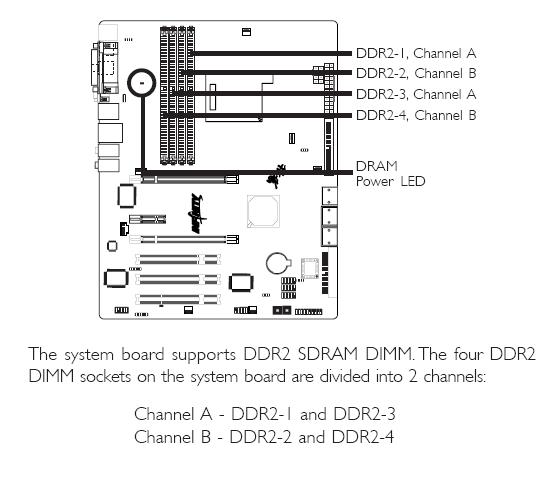 DDR2-1, Channel A
DDR2-2, Channel B
DDR2-3, Channel A
DDR2-4, Channel B
DRAM
Power LED

The system board supports DDR2 SDRAM DIMM. The four DDR2 DIMM sockets on the system board are divided into 2 channels:

Channel A - DDR2-1 and DDR2-3
Channel B - DDR2-2 and DDR2-4